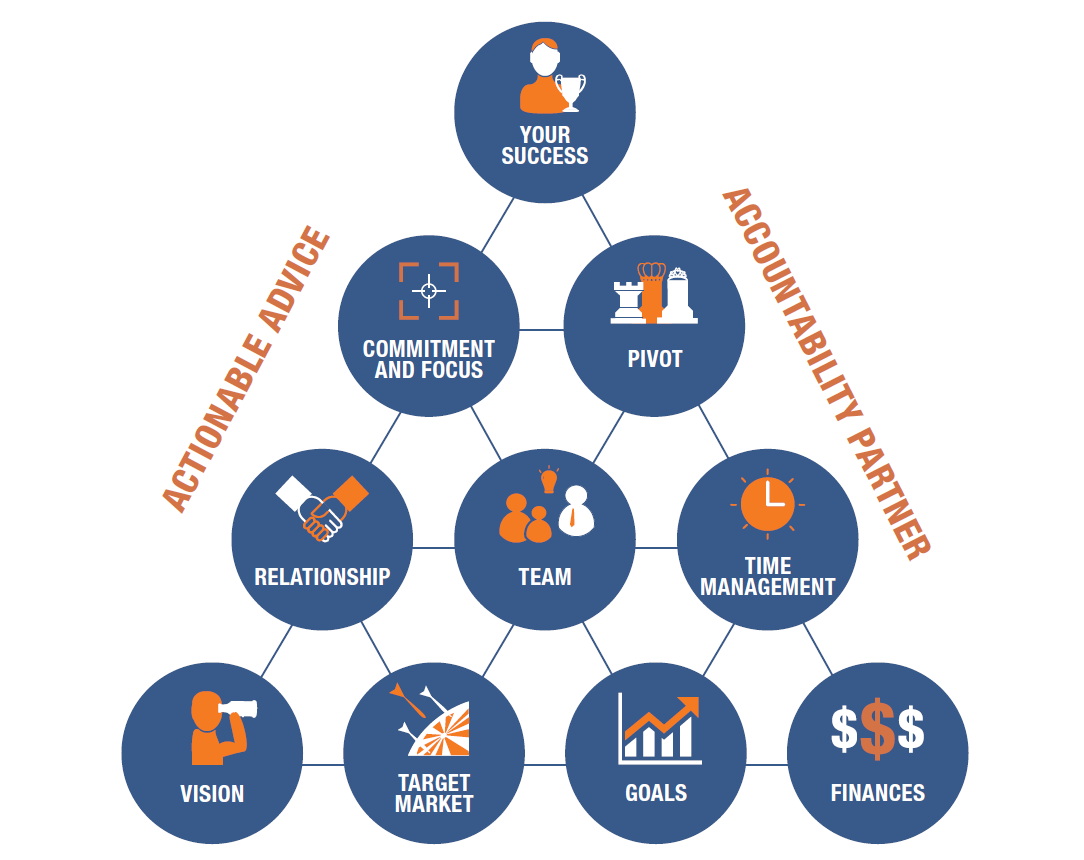 YOUR SUCCESS

ACTIONABLE ADVICE

ACCOUNTABILITY PARTNER

COMMITMENT AND FOCUS

PIVOT

RELATIONSHIP

TEAM

TIME MANAGEMENT

VISION

TARGET MARKET

GOALS

$$$

FINANCES